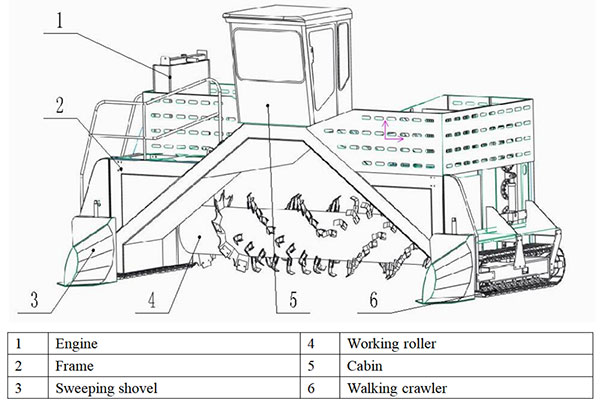 1
2
3
4
5
6

| 1 | Engine | 4 | Working roller |
|---|---|---|---|
| 2 | Frame | 5 | Cabin |
| 3 | Sweeping shovel | 6 | Walking crawler |